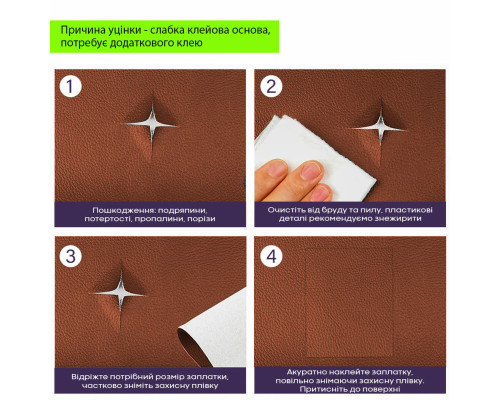 Причина уцінки - слабка клейова основа, потребує додаткового клею

1

Пошкодження: подряпини, потертості, пропалини, порізи

2

Очистіть від бруду та пилу, пластикові деталі рекомендуємо знежирити

3

Відріжте потрібний розмір заплатки, частково зніміть захисну плівку

4

Акуратно наклейте заплатку, повільно знімаючи захисну плівку. Притисніть до поверхні