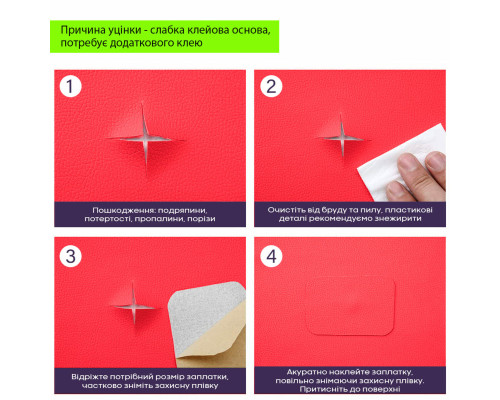 Причина уцінки - слабка клейова основа, потребує додаткового клею

1

Пошкодження: подряпини, потертості, пропалини, порізи

2

Очистіть від бруду та пилу, пластикові деталі рекомендуємо знежирити

3

Відріжте потрібний розмір заплатки, частково зніміть захисну плівку

4

Акуратно наклейте заплатку, повільно знімаючи захисну плівку. Притисніть до поверхні