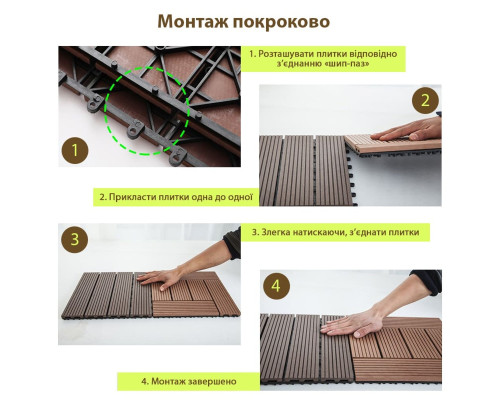 Монтаж покроково

1. Розташувати плитки відповідно з'єднанню «шип-паз»

1

2

2. Прикласти плитки одна до одної

3

3. Злегка натискаючи, з'єднати плитки

4

4. Монтаж завершено