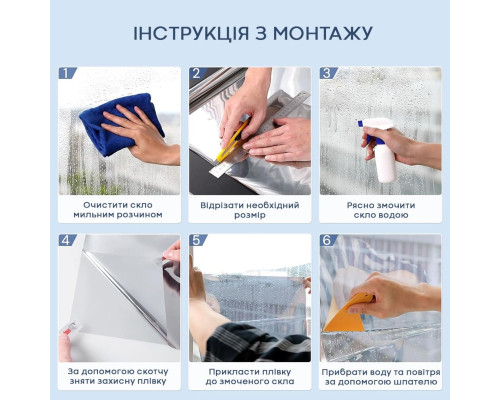 ІНСТРУКЦІЯ З МОНТАЖУ

1

Очистити скло мильним розчином

2

Відрізати необхідний розмір

3

Рясно змочити скло водою

4

За допомогою скотчу зняти захисну плівку

5

Прикласти плівку до змоченого скла

6

Прибрати воду та повітря за допомогою шпателю