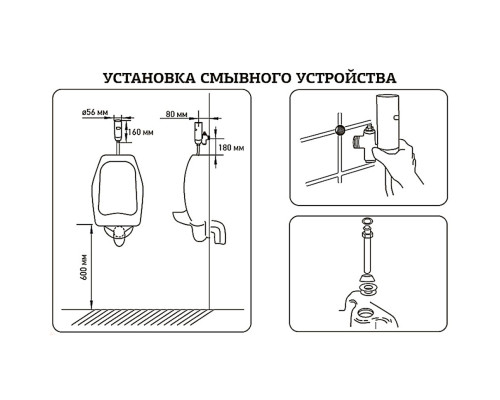 УСТАНОВКА СМЫВНОГО УСТРОЙСТВА

ø56 мм
160 мм
80 мм
180 мм
600 мм