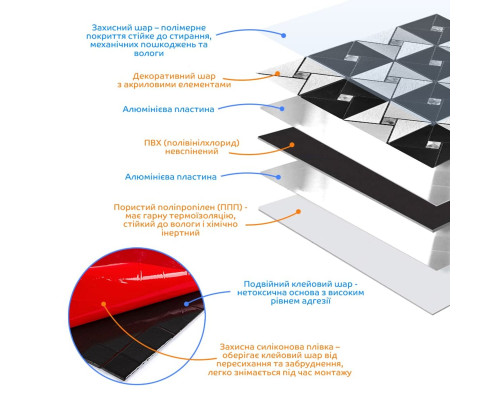 Захисний шар – полімерне покриття стійке до стирання, механічних пошкоджень та вологи

Декоративний шар з акриловими елементами

Алюмінієва пластина

ПВХ (полівінілхлорид) невспінений

Алюмінієва пластина

Пористий поліпропілен (ППП) - має гарну термоізоляцію, стійкий до вологи і хімічно інертний

Подвійний клейовий шар - нетоксична основа з високим рівнем адгезії

Захисна силіконова плівка – оберігає клейовий шар від пересихання та забруднення, легко знімається під час монтажу